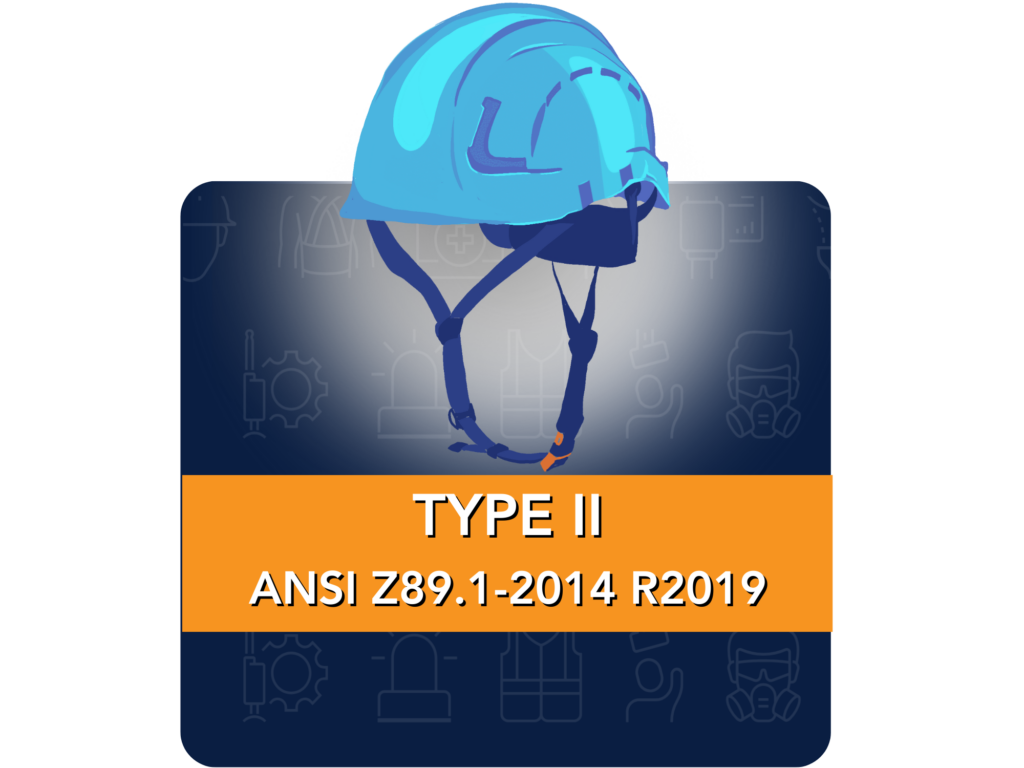 TYPE II
ANSI Z89.1-2014 R2019